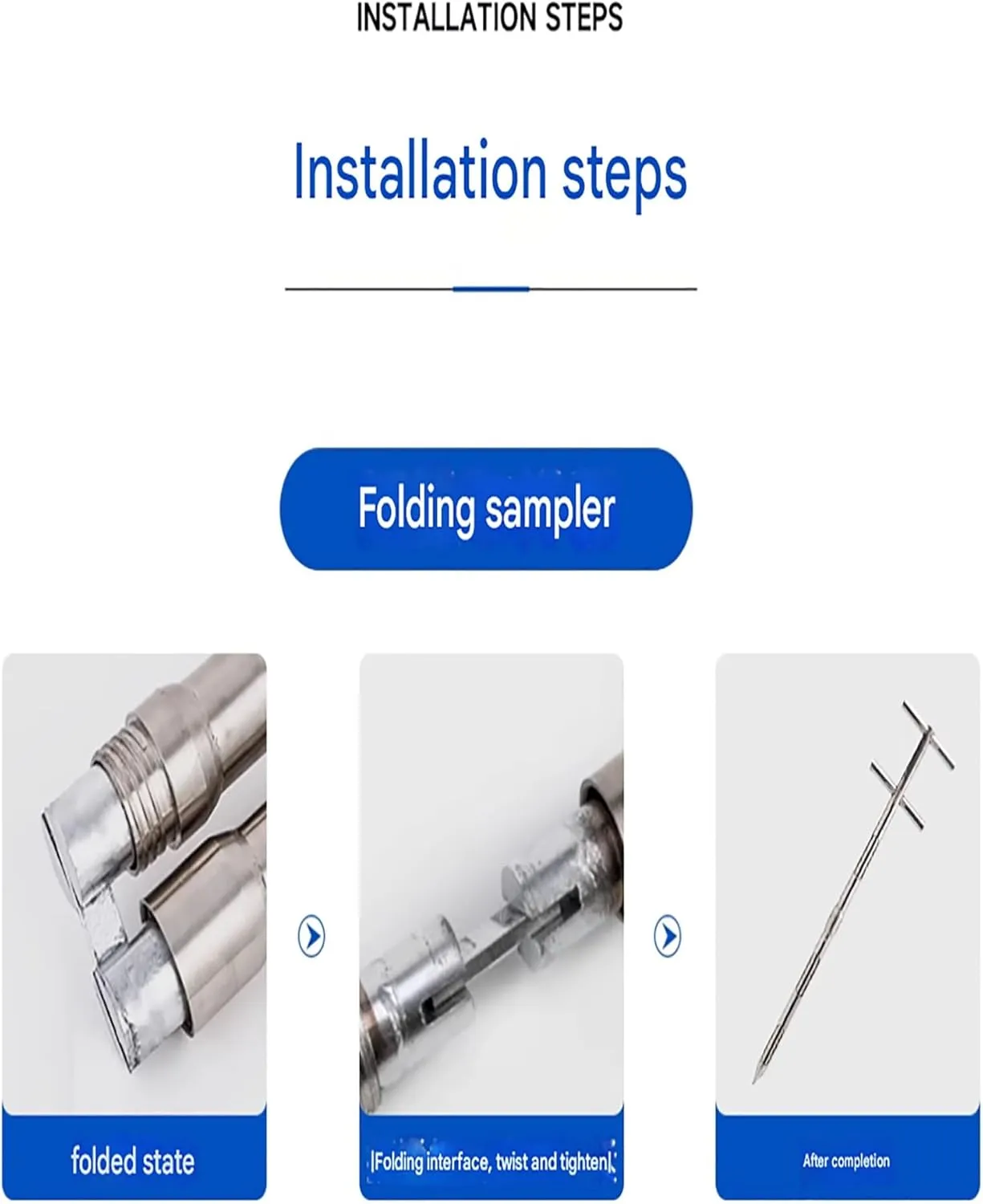 INSTALLATION STEPS

Installation steps

Folding sampler

folded state

|Folding interface, twist and tighten|

After completion