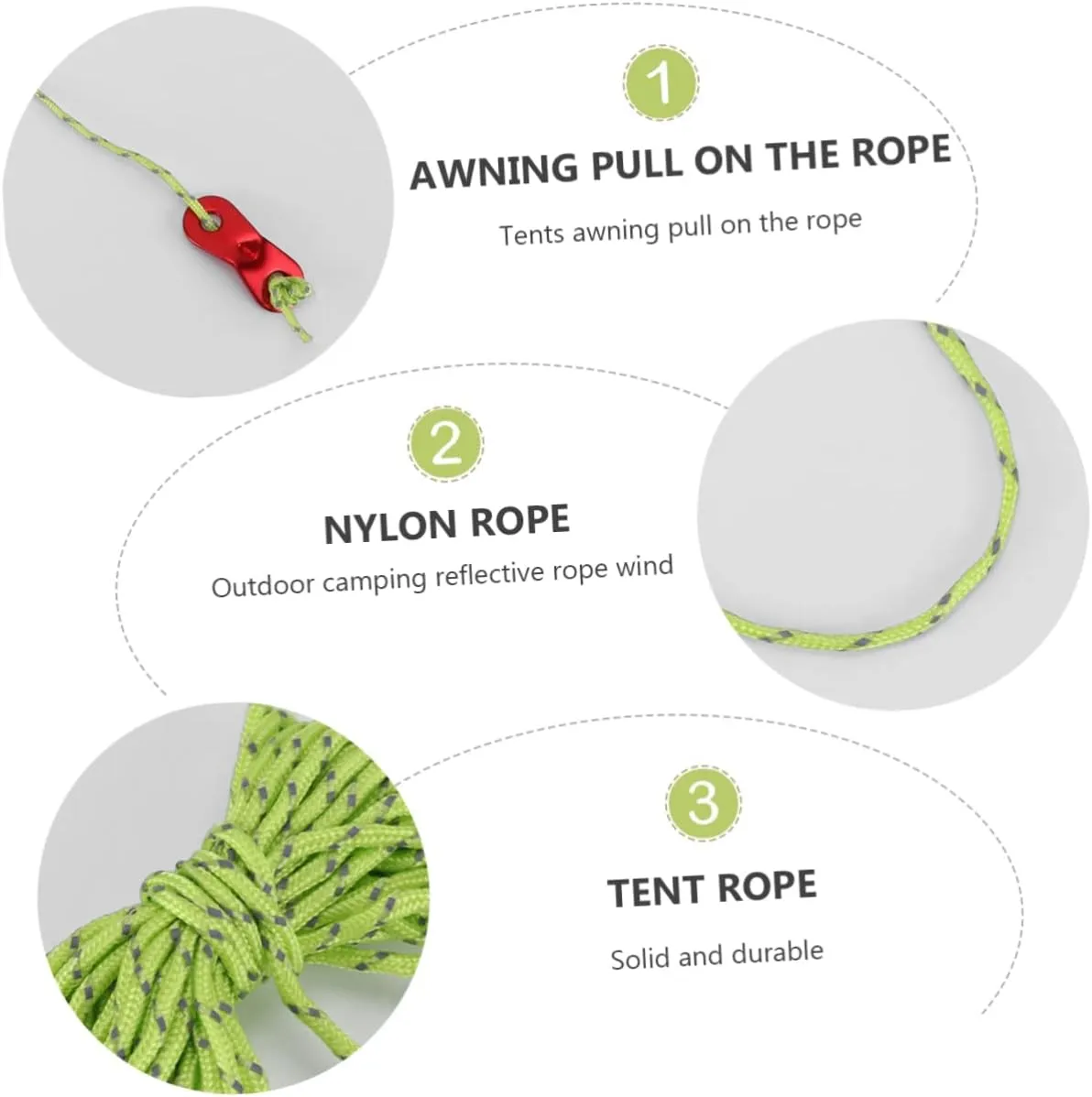 1

AWNING PULL ON THE ROPE

Tents awning pull on the rope

2

NYLON ROPE

Outdoor camping reflective rope wind

3

TENT ROPE

Solid and durable