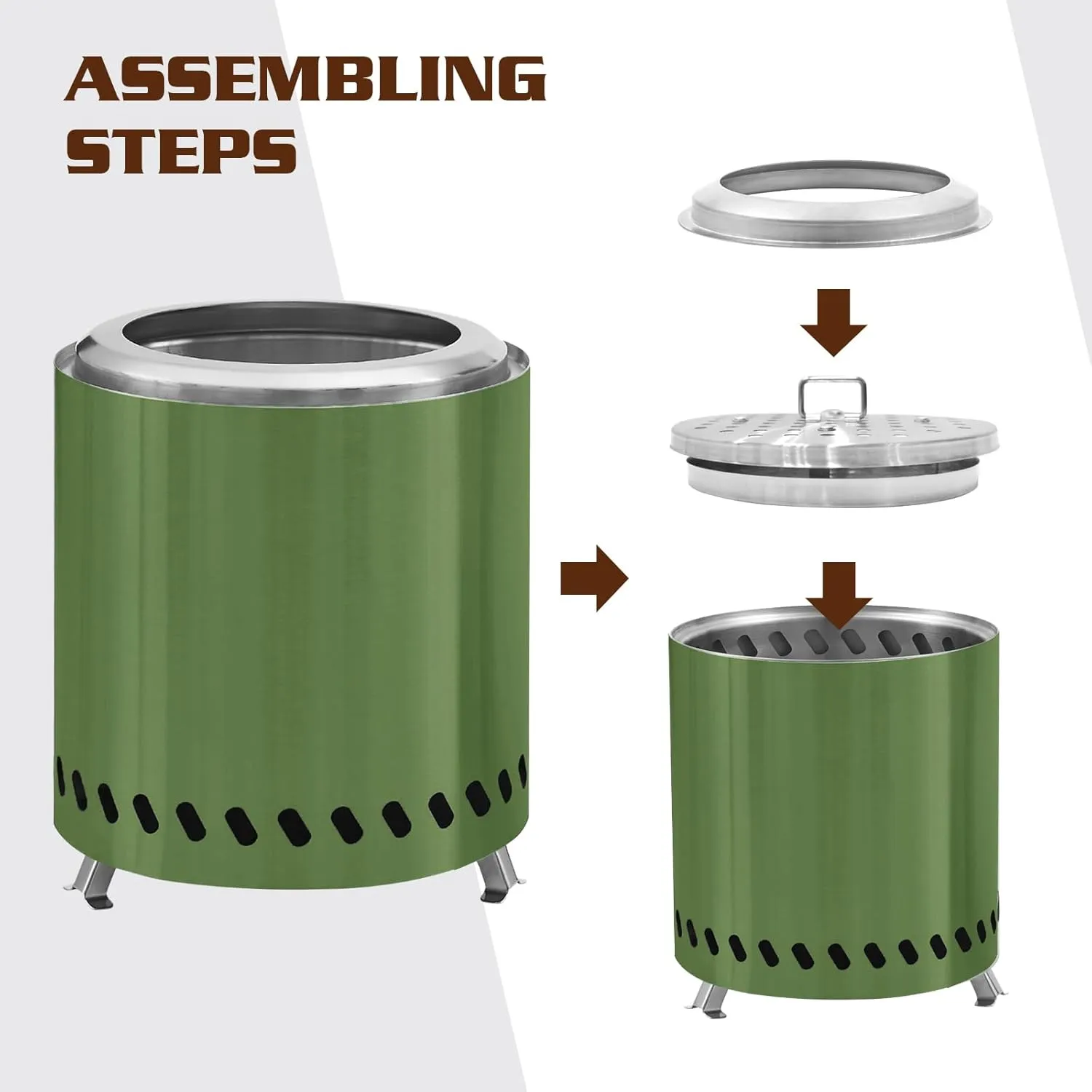 ASSEMBLING STEPS