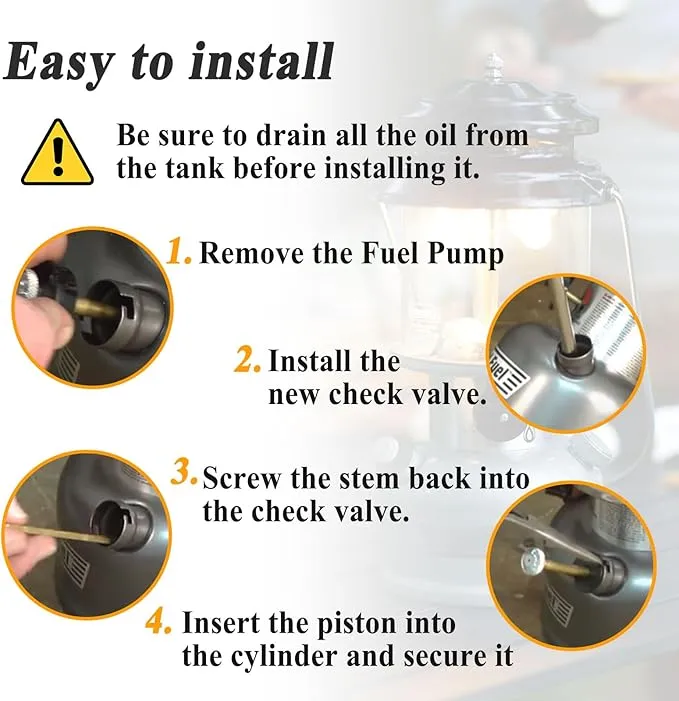 Easy to install

Be sure to drain all the oil from the tank before installing it.

1. Remove the Fuel Pump

2. Install the new check valve.

Fuel

3. Screw the stem back into the check valve.

4. Insert the piston into the cylinder and secure it